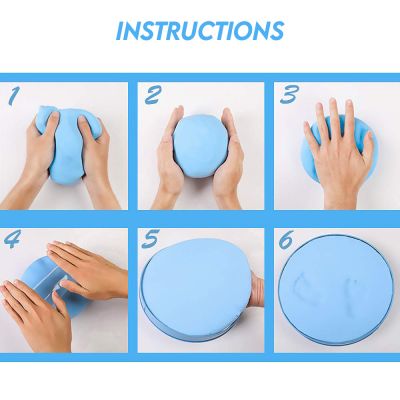 INSTRUCTIONS

1

2

3

4

5

6