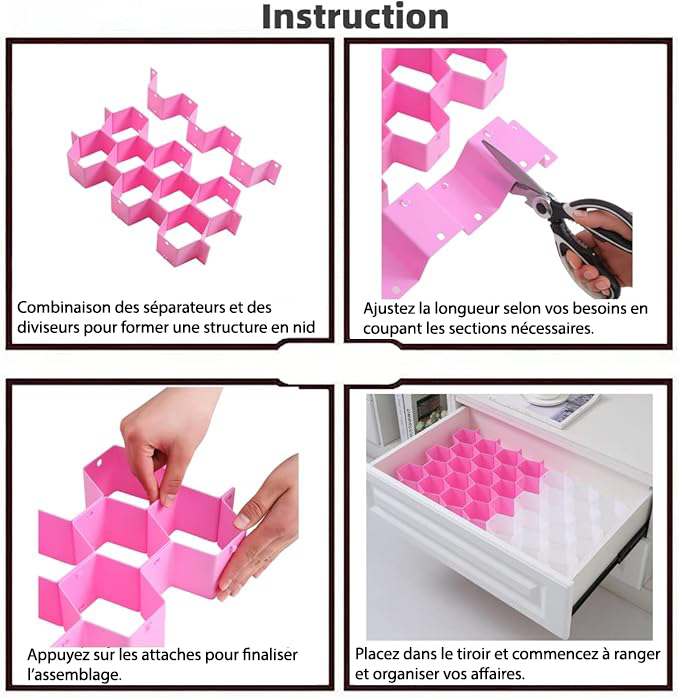 Instruction

Combinaison des séparateurs et des diviseurs pour former une structure en nid

Ajustez la longueur selon vos besoins en coupant les sections nécessaires.

Appuyez sur les attaches pour finaliser l'assemblage.

Placez dans le tiroir et commencez à ranger et organiser vos affaires.